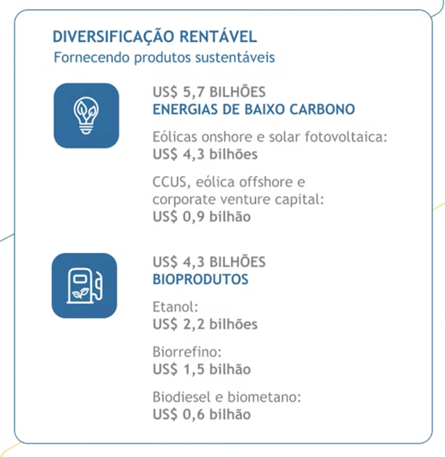 DIVERSIFICAÇÃO RENTÁVEL
Fornecendo produtos sustentáveis

US$ 5,7 BILHÕES
ENERGIAS DE BAIXO CARBONO

Eólicas onshore e solar fotovoltaica:
US$ 4,3 bilhões

CCUS, eólica offshore e corporate venture capital:
US$ 0,9 bilhão

US$ 4,3 BILHÕES
BIOPRODUTOS

Etanol:
US$ 2,2 bilhões

Biorrefino:
US$ 1,5 bilhão

Biodiesel e biometano:
US$ 0,6 bilhão